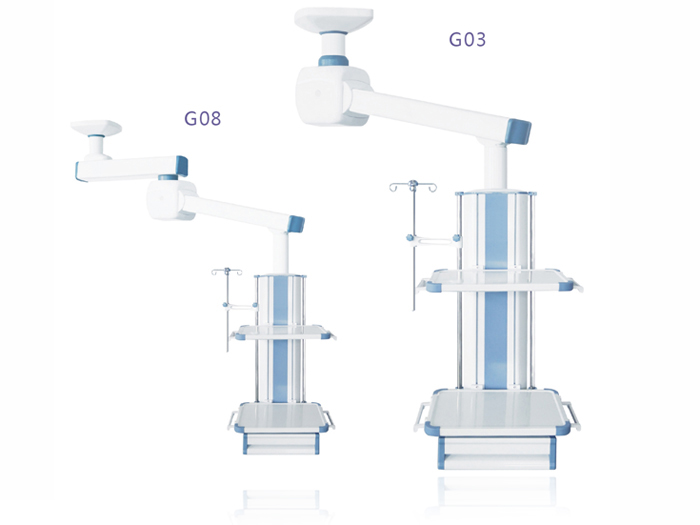 G03

G08